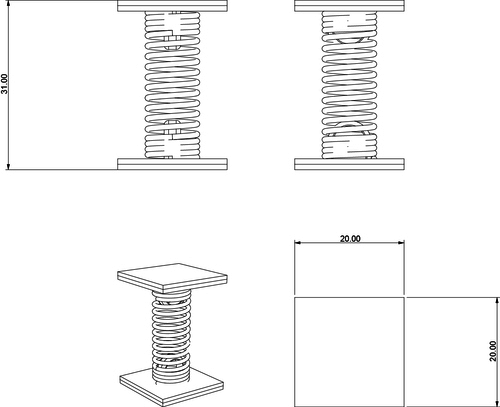 31.00

20.00

20.00