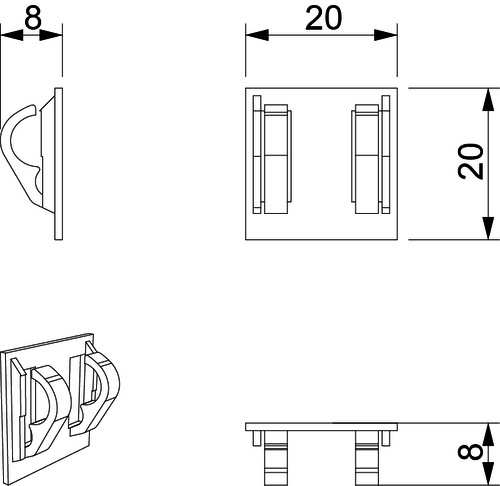 8

20

20

8