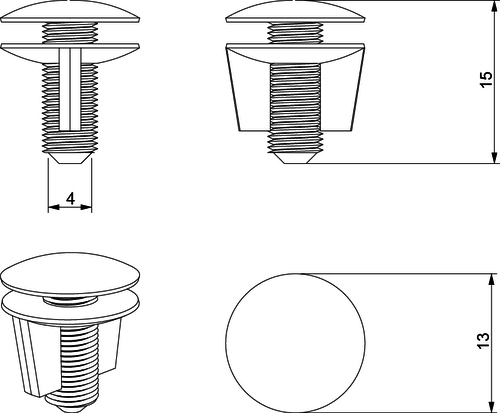 4
15
13