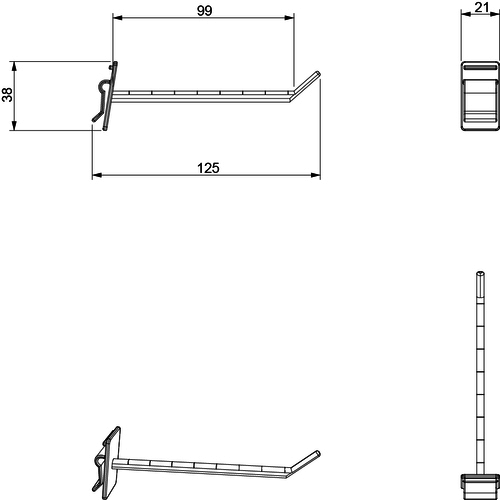 99
21
38
125