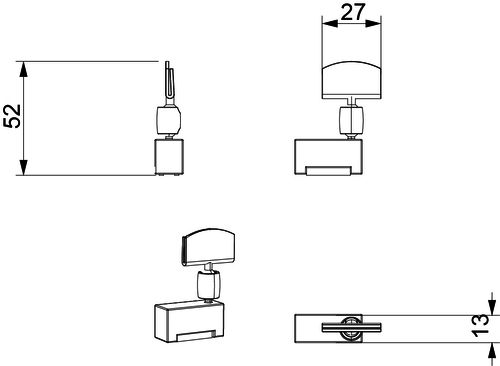 52

27

13