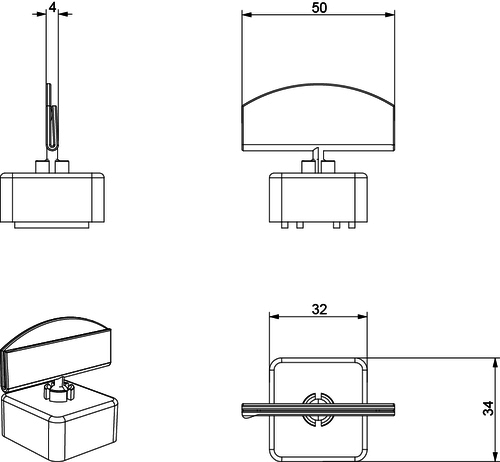 4

50

32

34