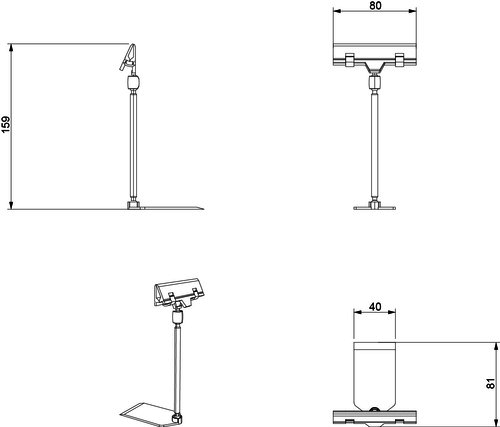 159

80

40

81